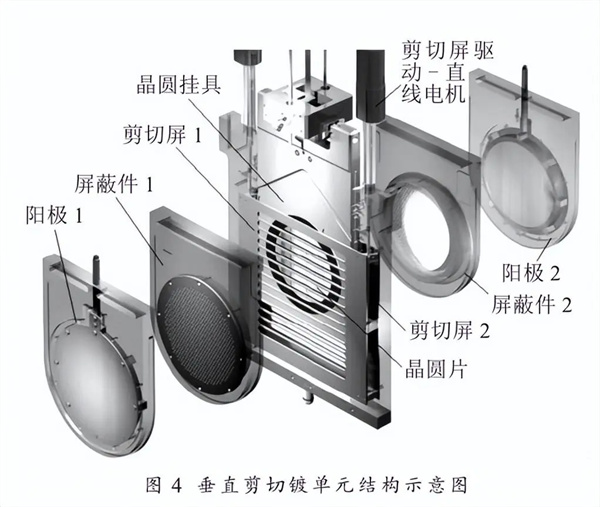 剪切屏驱动-直线电机

晶圆挂具

剪切屏 1

屏蔽件 1

阳极 1

阳极 2

屏蔽件 2

剪切屏 2

晶圆片

图 4 垂直剪切镀单元结构示意图